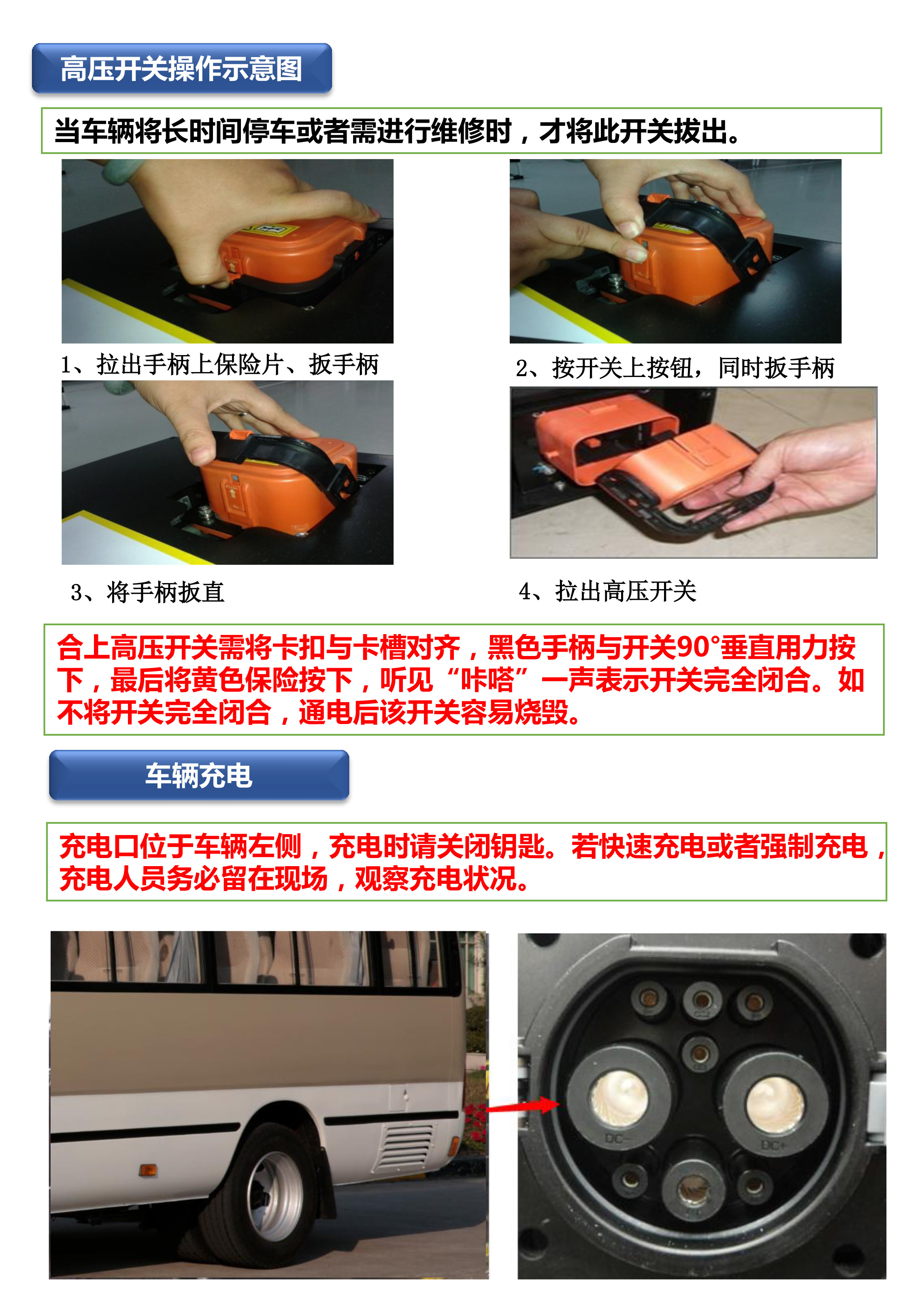 高压开关操作示意图

当车辆将长时间停车或者需进行维修时，才将此开关拔出。

1、拉出手柄上保险片、扳手柄

2、按开关上按钮，同时扳手柄

3、将手柄扳直

4、拉出高压开关

合上高压开关需将卡扣与卡槽对齐，黑色手柄与开关90°垂直用力按下，最后将黄色保险按下，听见“咔嗒”一声表示开关完全闭合。如不将开关完全闭合，通电后该开关容易烧毁。

车辆充电

充电口位于车辆左侧，充电时请关闭钥匙。若快速充电或者强制充电，充电人员务必留在现场，观察充电状况。

DC-

DC+