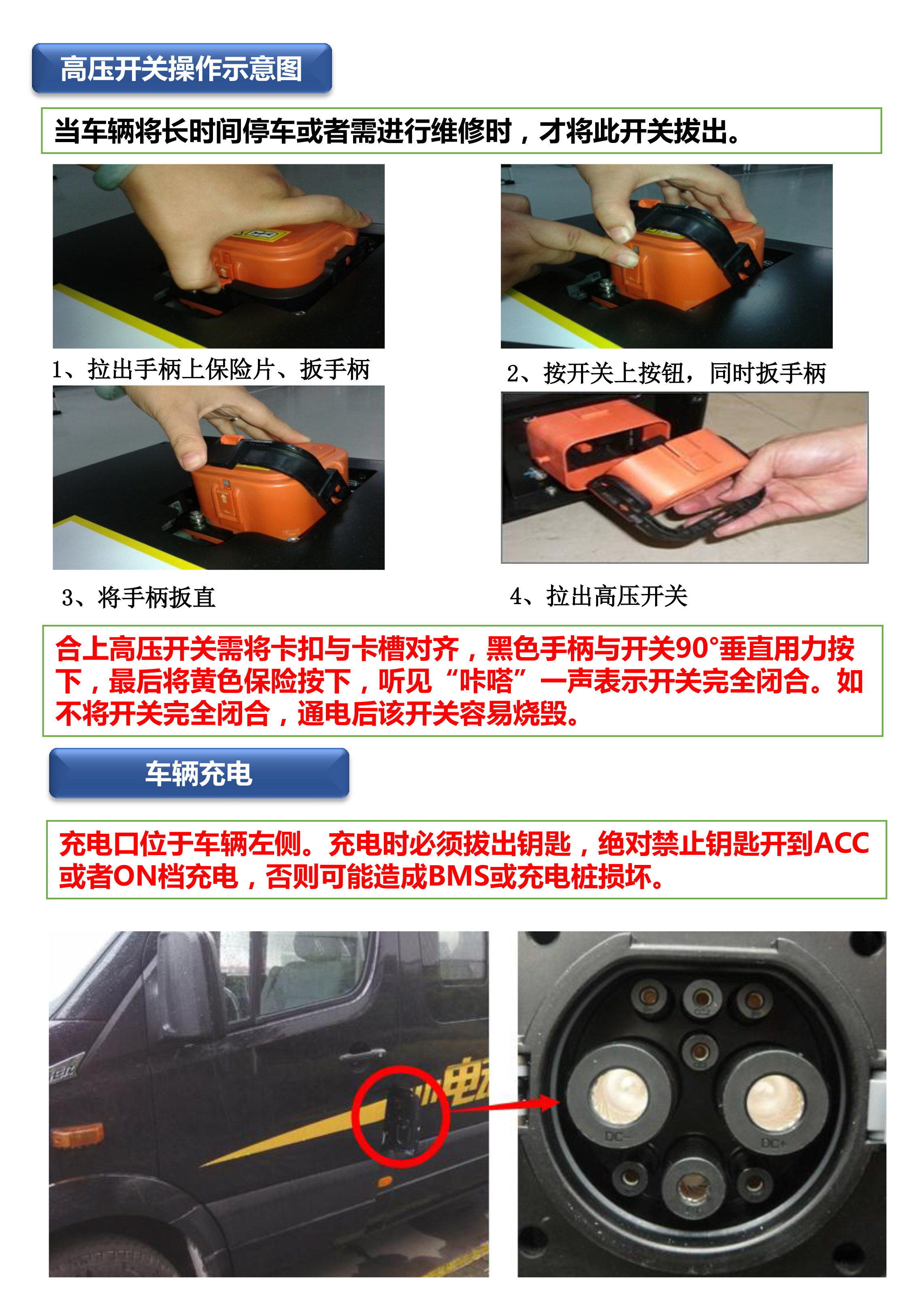 高压开关操作示意图

当车辆将长时间停车或者需进行维修时，才将此开关拔出。

1、拉出手柄上保险片、扳手柄

2、按开关上按钮，同时扳手柄

3、将手柄扳直

4、拉出高压开关

合上高压开关需将卡扣与卡槽对齐，黑色手柄与开关90°垂直用力按下，最后将黄色保险按下，听见“咔嗒”一声表示开关完全闭合。如不将开关完全闭合，通电后该开关容易烧毁。

车辆充电

充电口位于车辆左侧。充电时必须拔出钥匙，绝对禁止钥匙开到ACC或者ON档充电，否则可能造成BMS或充电桩损坏。

DC-

DC+